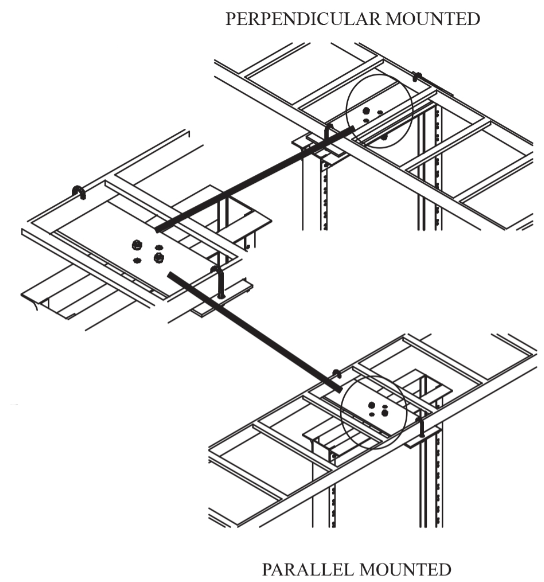 PERPENDICULAR MOUNTED

PARALLEL MOUNTED